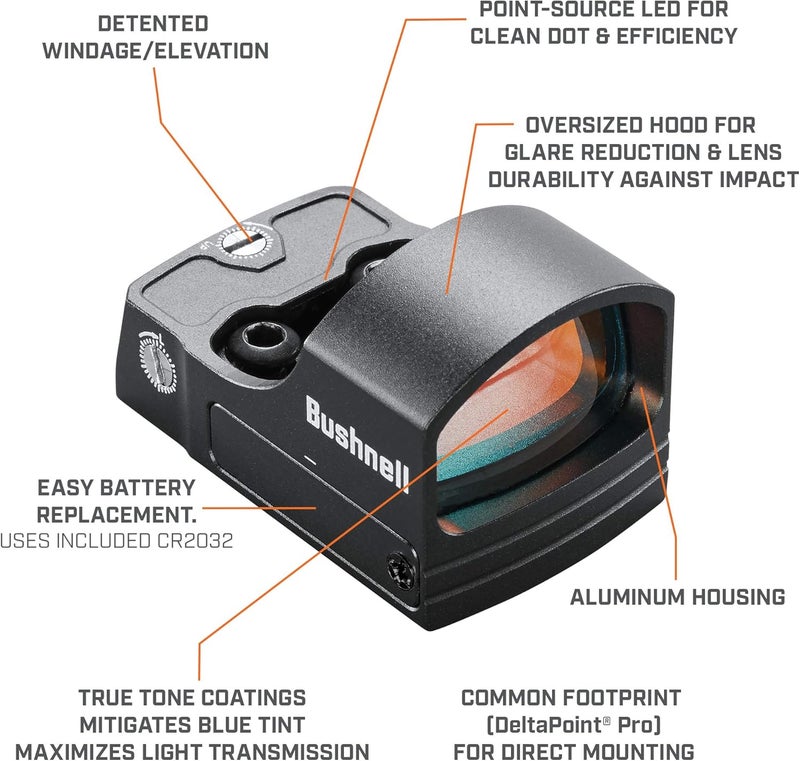 DETENTED WINDAGE/ELEVATION

POINT-SOURCE LED FOR CLEAN DOT & EFFICIENCY

OVERSIZED HOOD FOR GLARE REDUCTION & LENS DURABILITY AGAINST IMPACT

Bushnell

EASY BATTERY REPLACEMENT.
USES INCLUDED CR2032

ALUMINUM HOUSING

TRUE TONE COATINGS MITIGATES BLUE TINT MAXIMIZES LIGHT TRANSMISSION

COMMON FOOTPRINT (DeltaPoint® Pro) FOR DIRECT MOUNTING